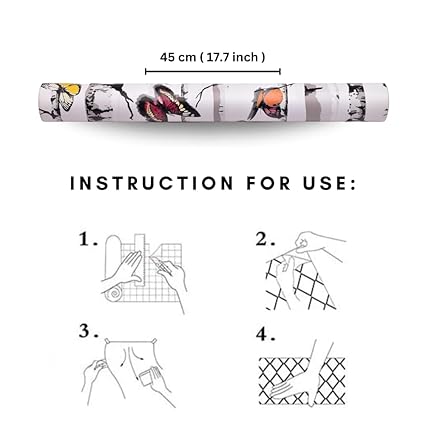 45 cm ( 17.7 inch )

INSTRUCTION FOR USE:

1.

2.

3.

4.